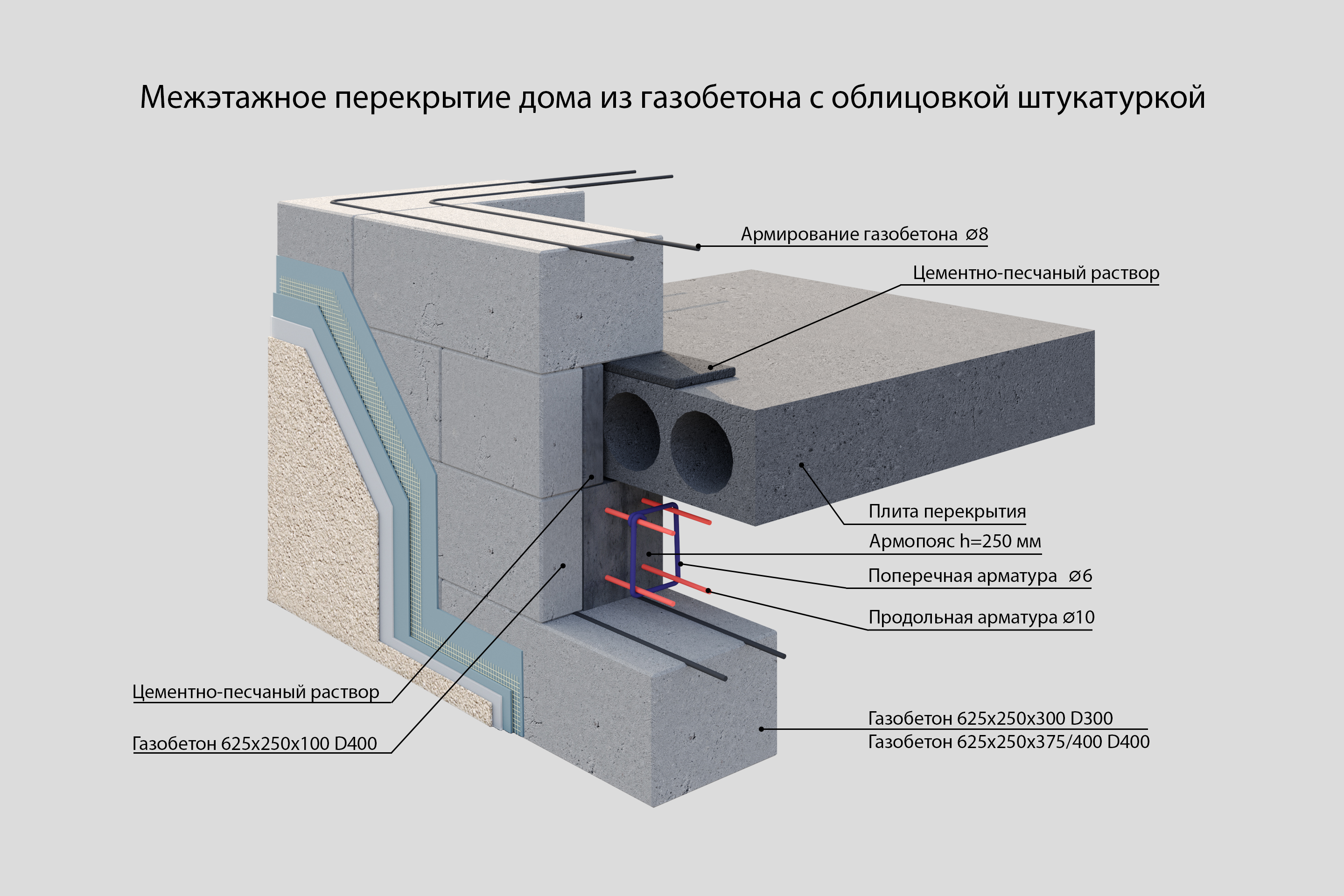 Межэтажное перекрытие дома из газобетона с облицовкой штукатуркой

Армирование газобетона ⌀8

Цементно-песчаный раствор

Плита перекрытия

Армопояс h=250 мм

Поперечная арматура ⌀6

Продольная арматура ⌀10

Цементно-песчаный раствор

Газобетон 625x250x100 D400

Газобетон 625x250x300 D300
Газобетон 625x250x375/400 D400